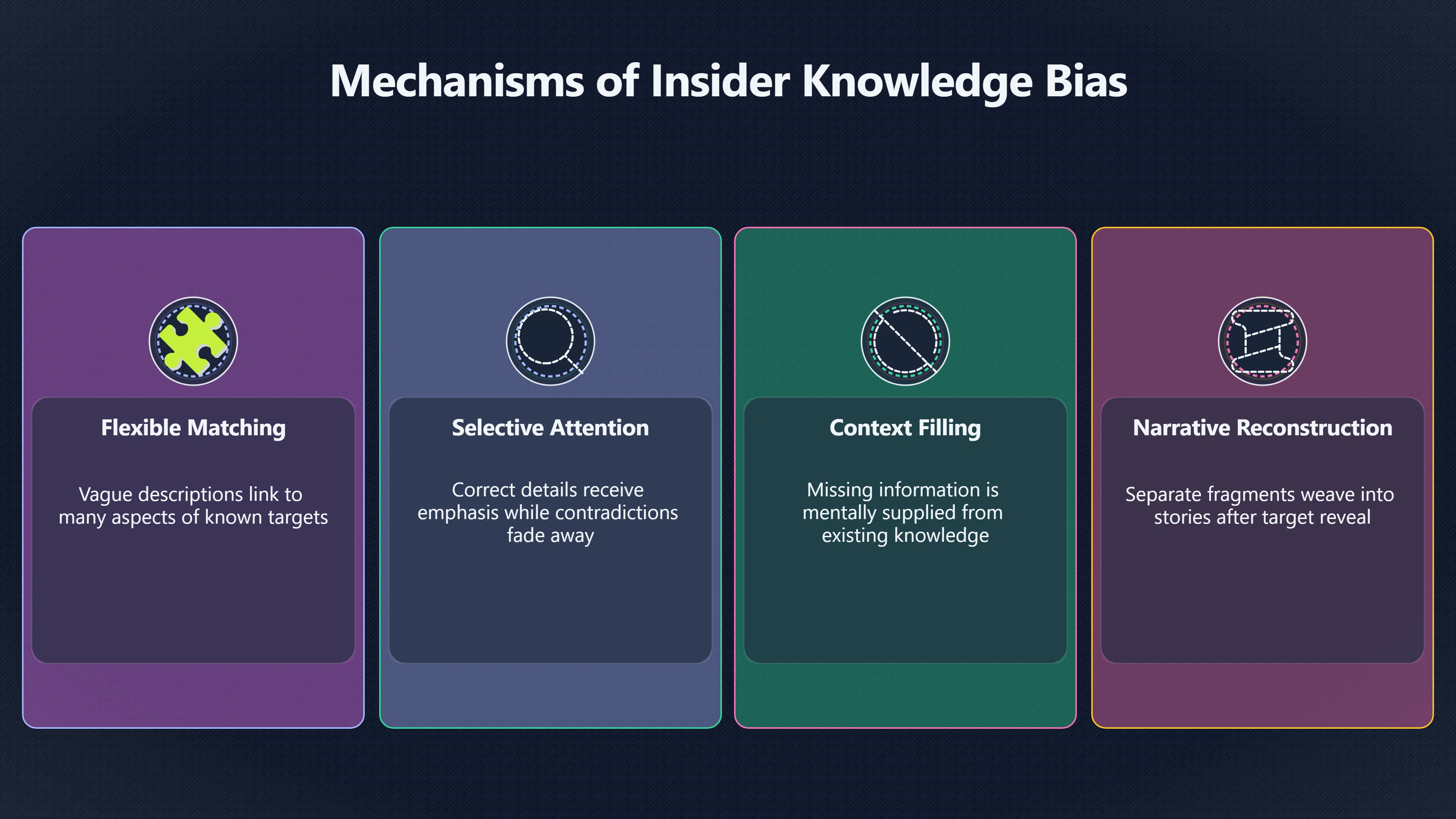 Mechanisms of Insider Knowledge Bias

Flexible Matching

Vague descriptions link to many aspects of known targets

Selective Attention

Correct details receive emphasis while contradictions fade away

Context Filling

Missing information is mentally supplied from existing knowledge

Narrative Reconstruction

Separate fragments weave into stories after target reveal