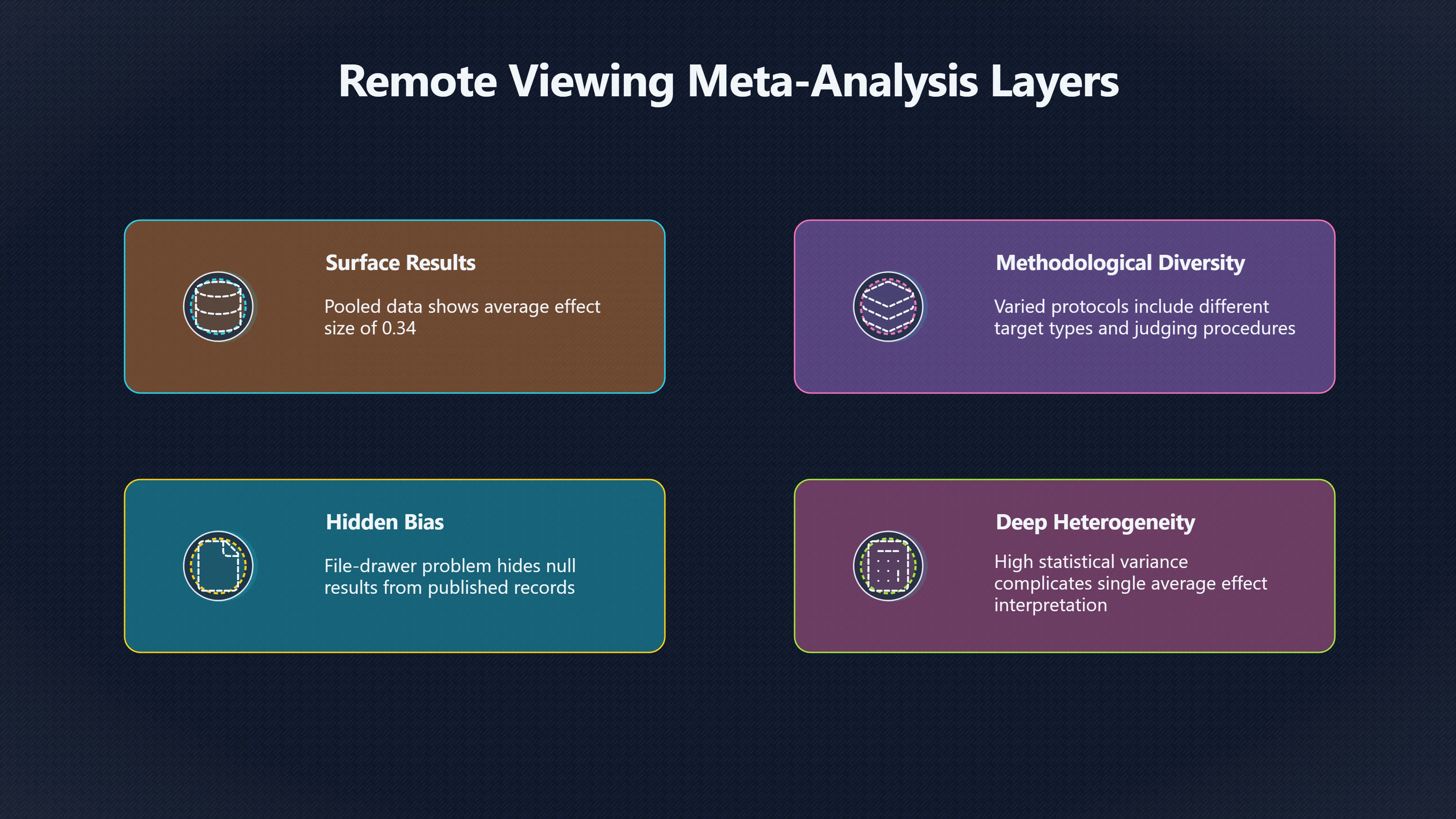 Remote Viewing Meta-Analysis Layers

Surface Results

Pooled data shows average effect size of 0.34

Methodological Diversity

Varied protocols include different target types and judging procedures

Hidden Bias

File-drawer problem hides null results from published records

Deep Heterogeneity

High statistical variance complicates single average effect interpretation