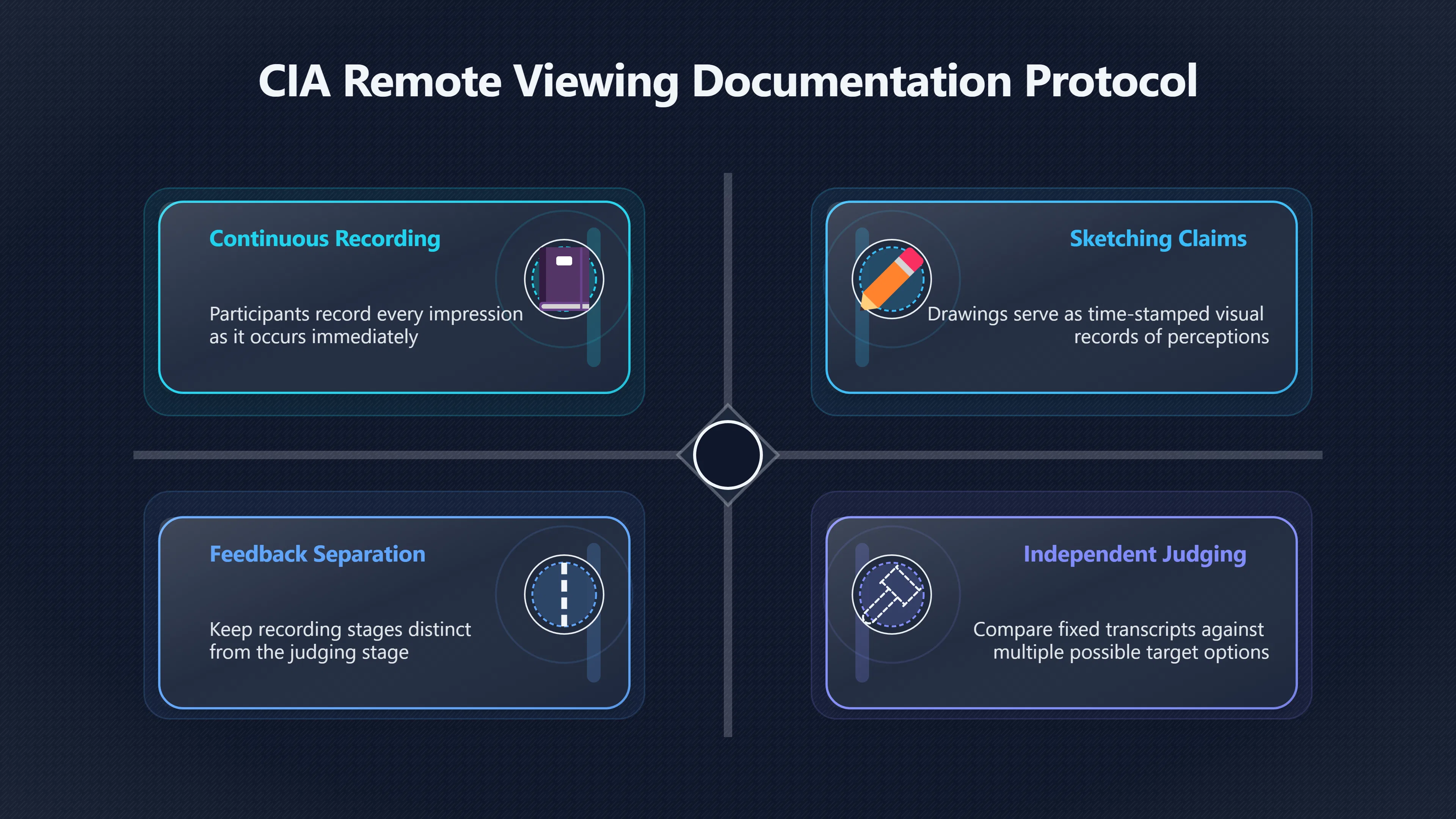 CIA Remote Viewing Documentation Protocol

Continuous Recording

Participants record every impression as it occurs immediately

Sketching Claims

Drawings serve as time-stamped visual records of perceptions

Feedback Separation

Keep recording stages distinct from the judging stage

Independent Judging

Compare fixed transcripts against multiple possible target options